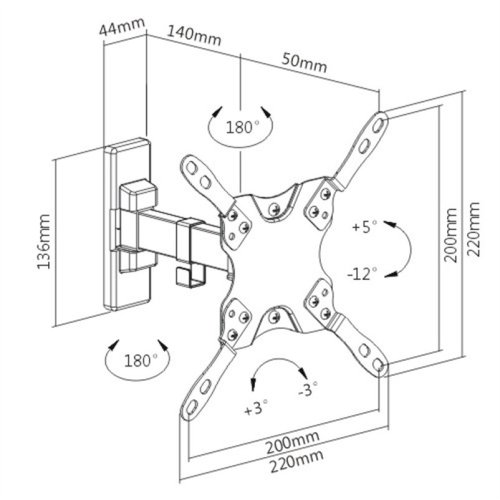 44mm
140mm
50mm
180°
136mm
+5°
-12°
200mm
220mm
180°
+3°
-3°
200mm
220mm