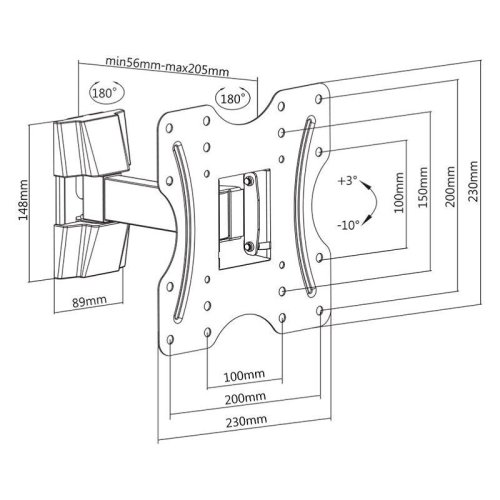 min56mm-max205mm

180°

180°

148mm

89mm

+3°

-10°

100mm

150mm

200mm

230mm

100mm

200mm

230mm